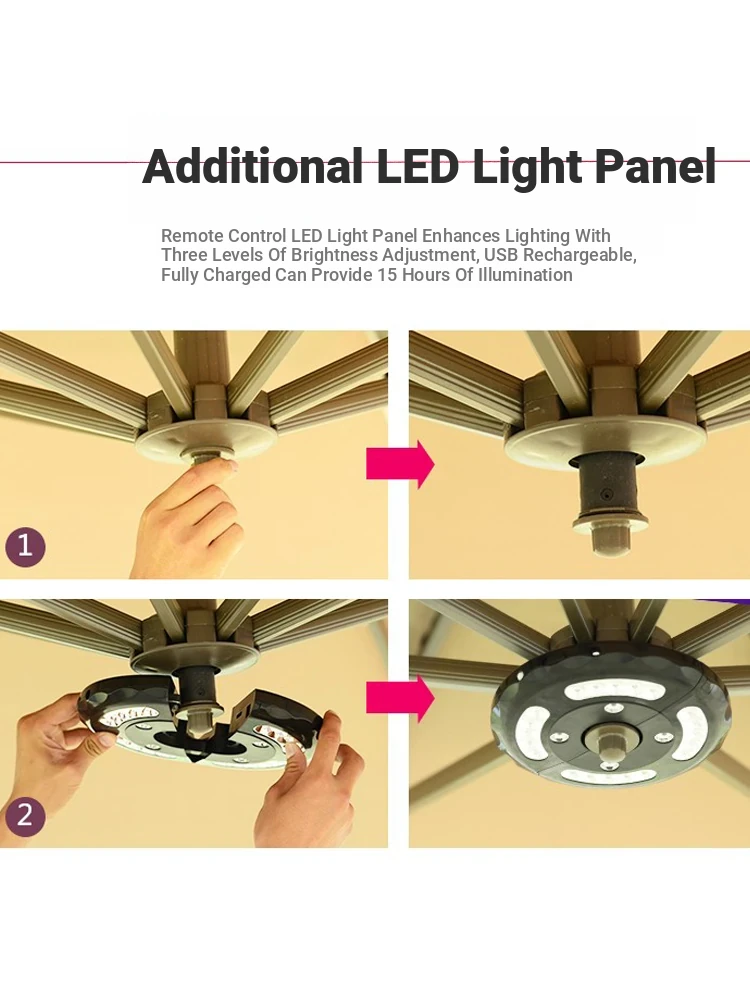 Additional LED Light Panel

Remote Control LED Light Panel Enhances Lighting With Three Levels Of Brightness Adjustment, USB Rechargeable, Fully Charged Can Provide 15 Hours Of Illumination

1

2